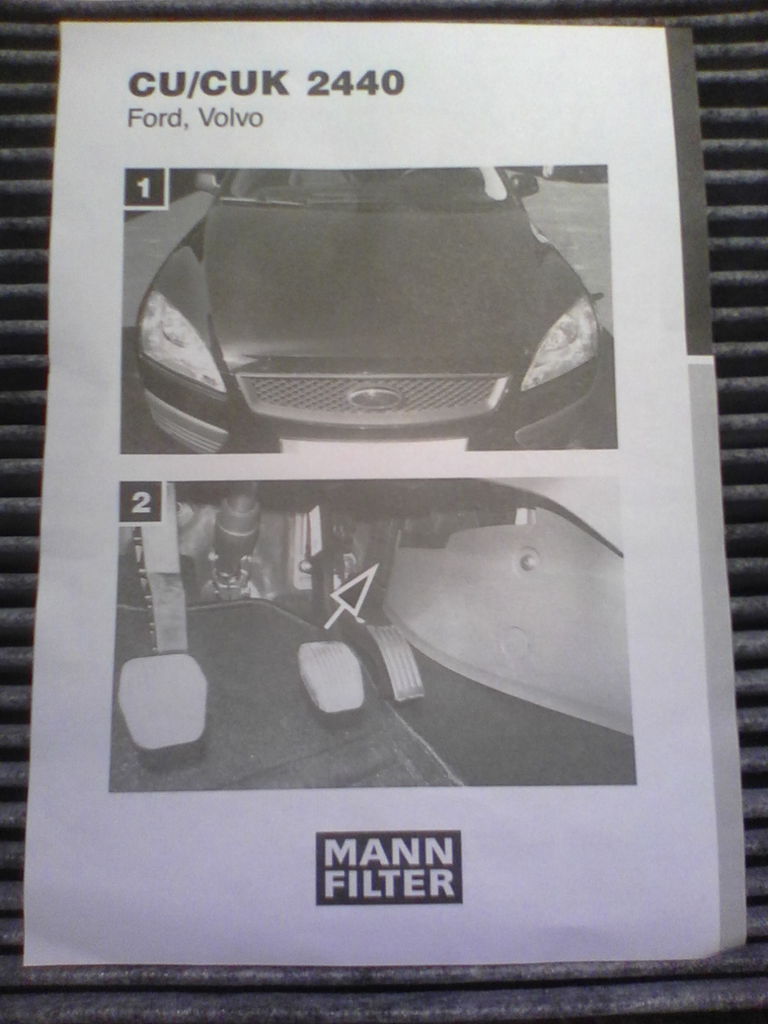 CU/CUK 2440
Ford, Volvo

1

2

MANN
FILTER