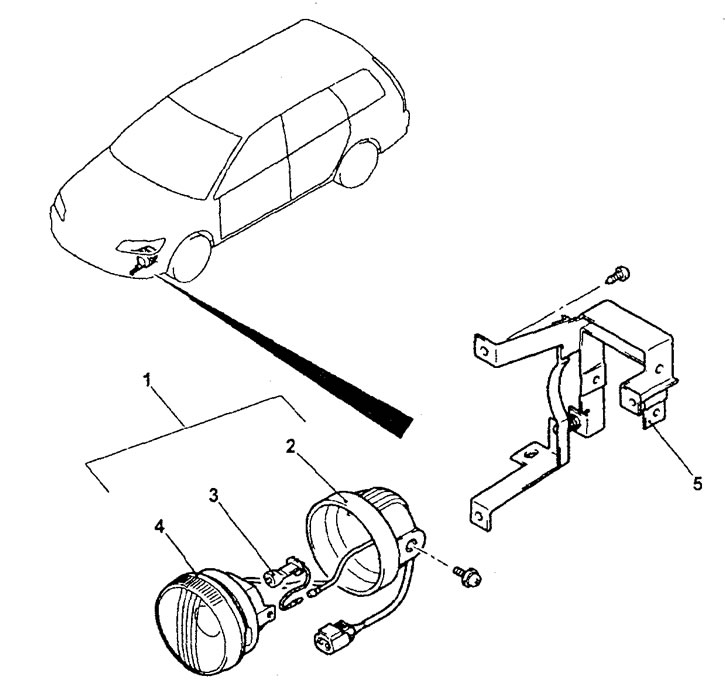 1
2
3
4
5