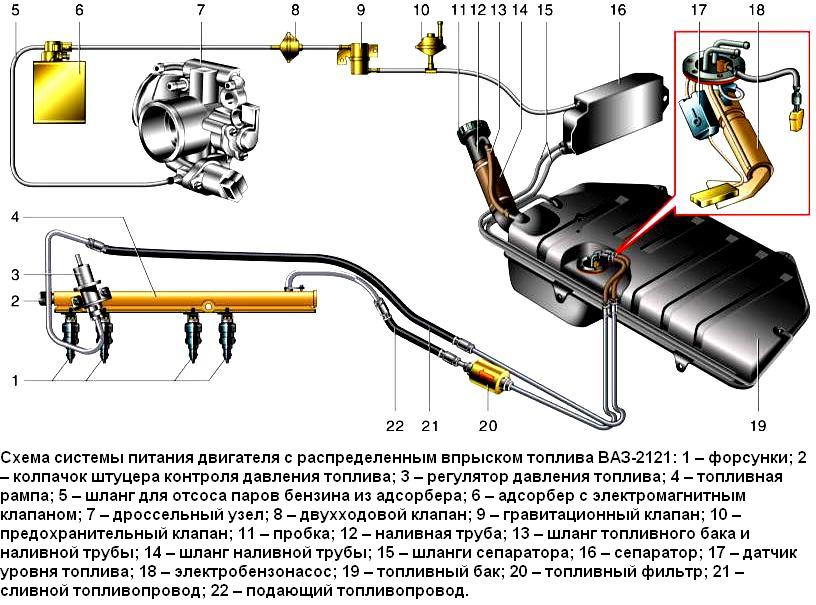 5 6 7 8 9 10 11 12 13 14 15 16 17 18

4

3

2

1

22 21 20 19

Схема системы питания двигателя с распределенным впрыском топлива ВАЗ-2121: 1 – форсунки; 2 – колпачок штуцера контроля давления топлива; 3 – регулятор давления топлива; 4 – топливная рампа; 5 – шланг для отсоса паров бензина из адсорбера; 6 – адсорбер с электромагнитным клапаном; 7 – дроссельный узел; 8 – двухходовой клапан; 9 – гравитационный клапан; 10 – предохранительный клапан; 11 – пробка; 12 – наливная труба; 13 – шланг топливного бака и наливной трубы; 14 – шланг наливной трубы; 15 – шланги сепаратора; 16 – сепаратор; 17 – датчик уровня топлива; 18 – электробензонасос; 19 – топливный бак; 20 – топливный фильтр; 21 – сливной топливопровод; 22 – подающий топливопровод.